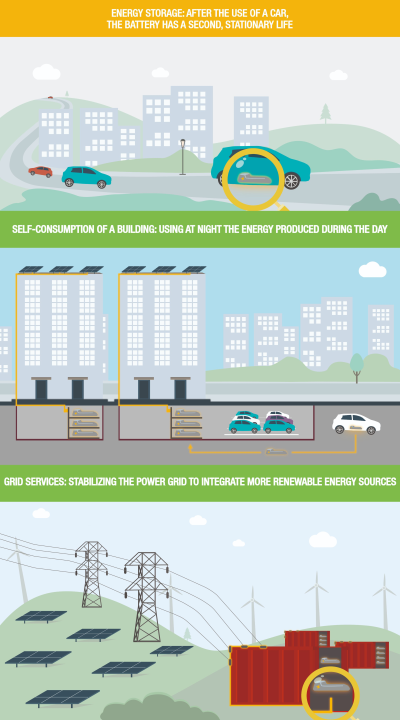 ENERGY STORAGE: AFTER THE USE OF A CAR, THE BATTERY HAS A SECOND, STATIONARY LIFE

SELF-CONSUMPTION OF A BUILDING: USING AT NIGHT THE ENERGY PRODUCED DURING THE DAY

GRID SERVICES: STABILIZING THE POWER GRID TO INTEGRATE MORE RENEWABLE ENERGY SOURCES